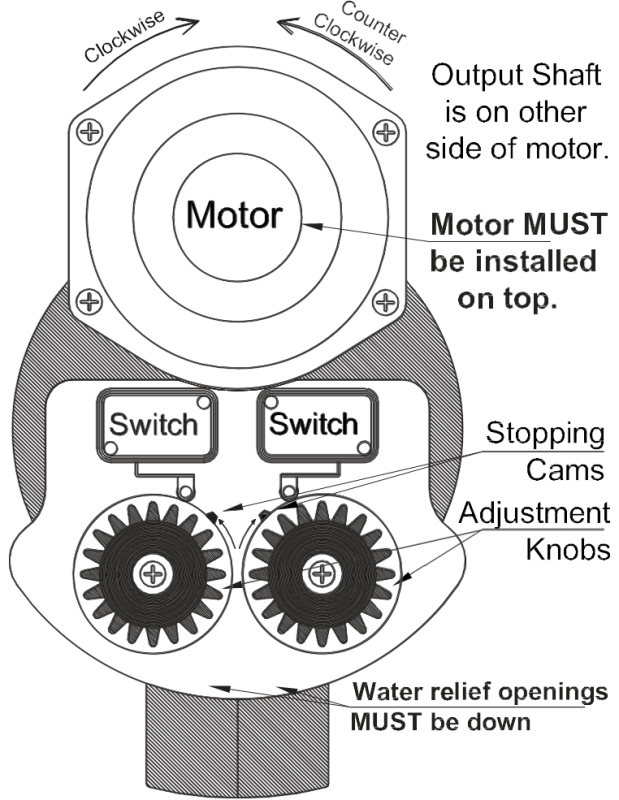 Clockwise

Counter Clockwise

Output Shaft is on other side of motor.

Motor

Motor MUST be installed on top.

Switch

Switch

Stopping Cams

Adjustment Knobs

Water relief openings MUST be down